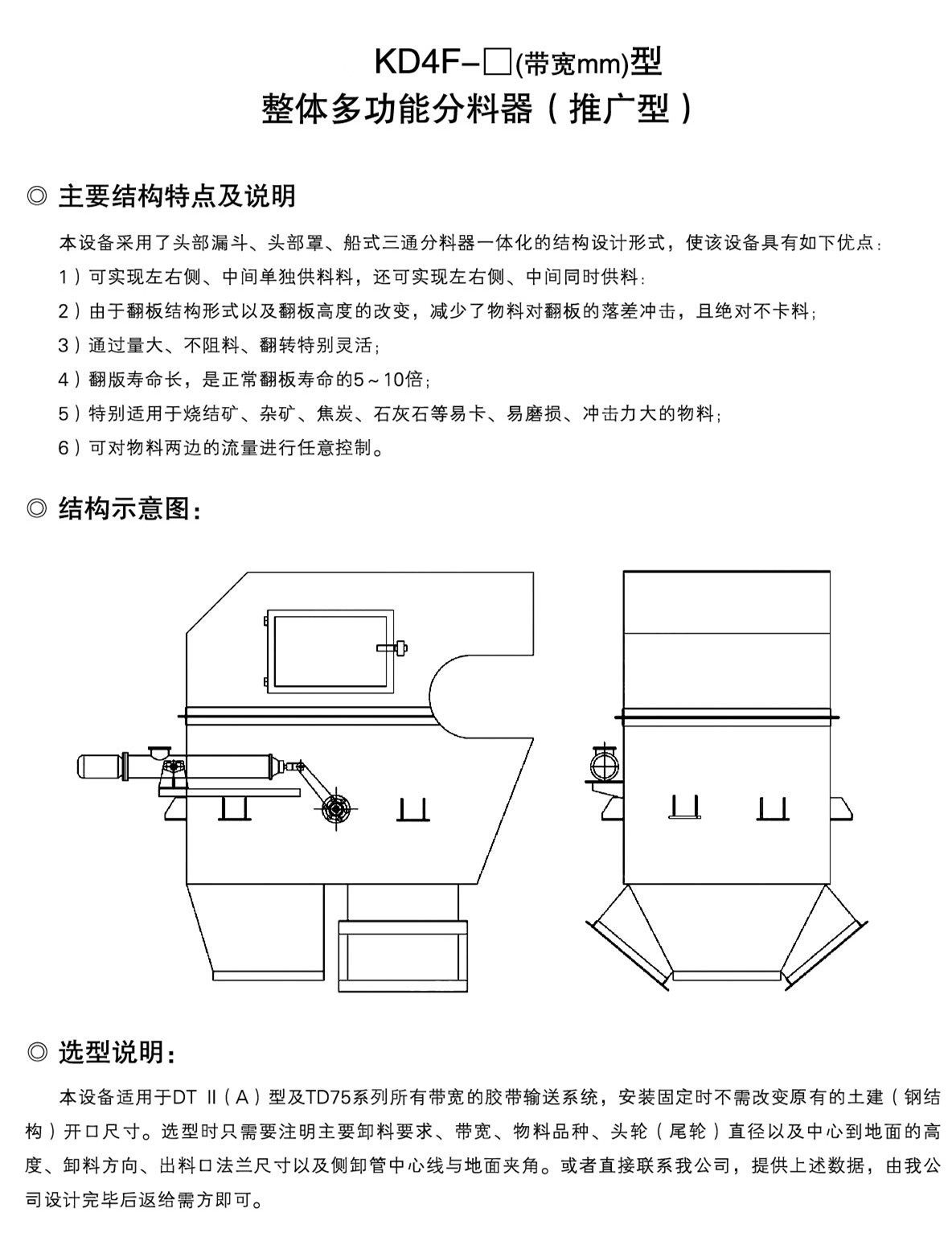 KD4F-□(带宽mm)型
整体多功能分料器（推广型）

◎ 主要结构特点及说明

本设备采用了头部漏斗、头部罩、船式三通分料器一体化的结构设计形式，使该设备具有如下优点：
1）可实现左右侧、中间单独供料料，还可实现左右侧、中间同时供料；
2）由于翻板结构形式以及翻板高度的改变，减少了物料对翻板的落差冲击，且绝对不卡料；
3）通过量大、不阻料、翻转特别灵活；
4）翻版寿命长，是正常翻板寿命的5～10倍；
5）特别适用于烧结矿、杂矿、焦炭、石灰石等易卡、易磨损、冲击力大的物料；
6）可对物料两边的流量进行任意控制。

◎ 结构示意图：

◎ 选型说明：

本设备适用于DT Ⅱ（A）型及TD75系列所有带宽的胶带输送系统，安装固定时不需改变原有的土建（钢结构）开口尺寸。选型时只需要注明主要卸料要求、带宽、物料品种、头轮（尾轮）直径以及中心到地面的高度、卸料方向、出料口法兰尺寸以及侧卸管中心线与地面夹角。或者直接联系我公司，提供上述数据，由我公司设计完毕后返给需方即可。